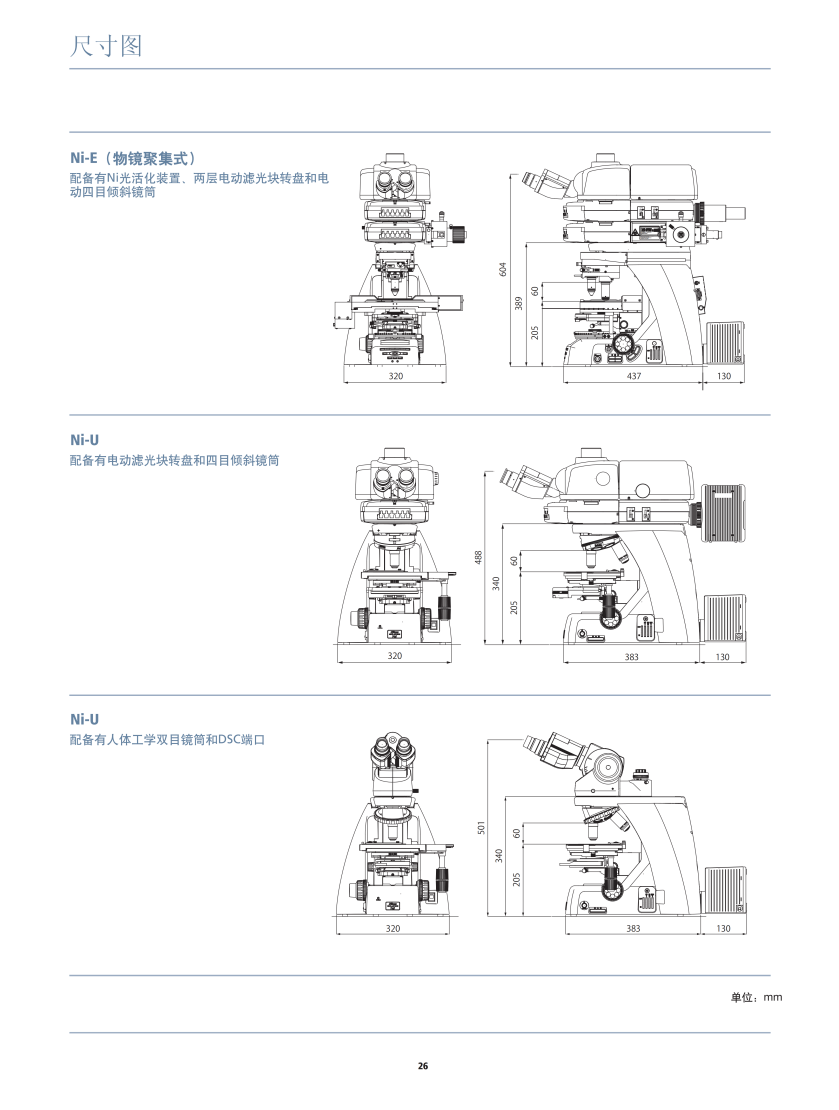 尺寸图

Ni-E（物镜聚集式）

配备有Ni光活化装置、两层电动滤光块转盘和电动四目倾斜镜筒

604
389
60
205
320
437
130

Ni-U

配备有电动滤光块转盘和四目倾斜镜筒

488
340
60
205
320
383
130

Ni-U

配备有人体工学双目镜筒和DSC端口

501
340
60
205
320
383
130

单位：mm

26